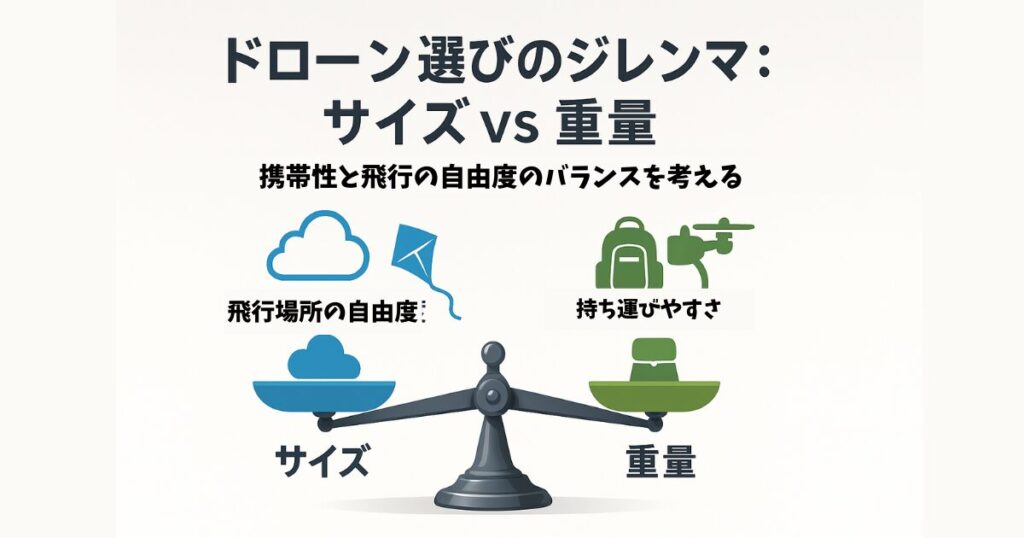 ドローン選びのジレンマ：
サイズ vs 重量

携帯性と飛行の自由度のバランスを考える

飛行場所の自由度

持ち運びやすさ

サイズ

重量